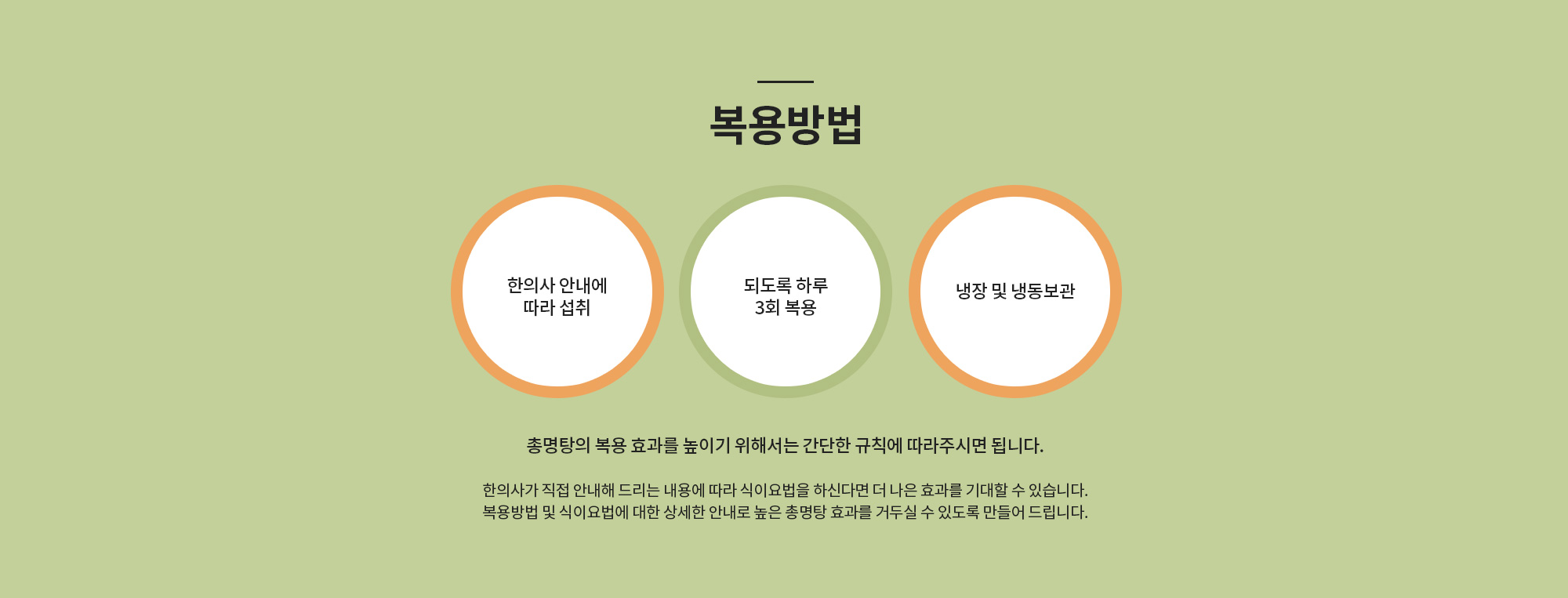 복용방법

한의사 안내에
따라 섭취

되도록 하루
3회 복용

냉장 및 냉동보관

총명탕의 복용 효과를 높이기 위해서는 간단한 규칙에 따라주시면 됩니다.

한의사가 직접 안내해 드리는 내용에 따라 식이요법을 하신다면 더 나은 효과를 기대할 수 있습니다.
복용방법 및 식이요법에 대한 상세한 안내로 높은 총명탕 효과를 거두실 수 있도록 만들어 드립니다.